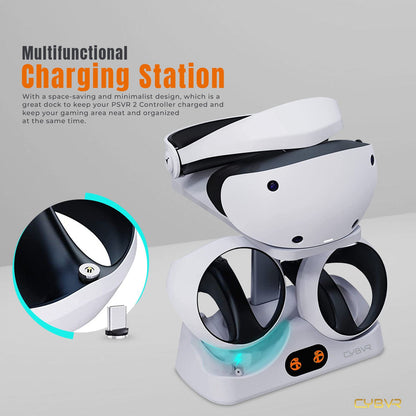 Multifunctional
Charging Station

With a space-saving and minimalist design, which is a great dock to keep your PSVR 2 Controller charged and keep your gaming area neat and organized at the same time.

CYBVR

CYBVR